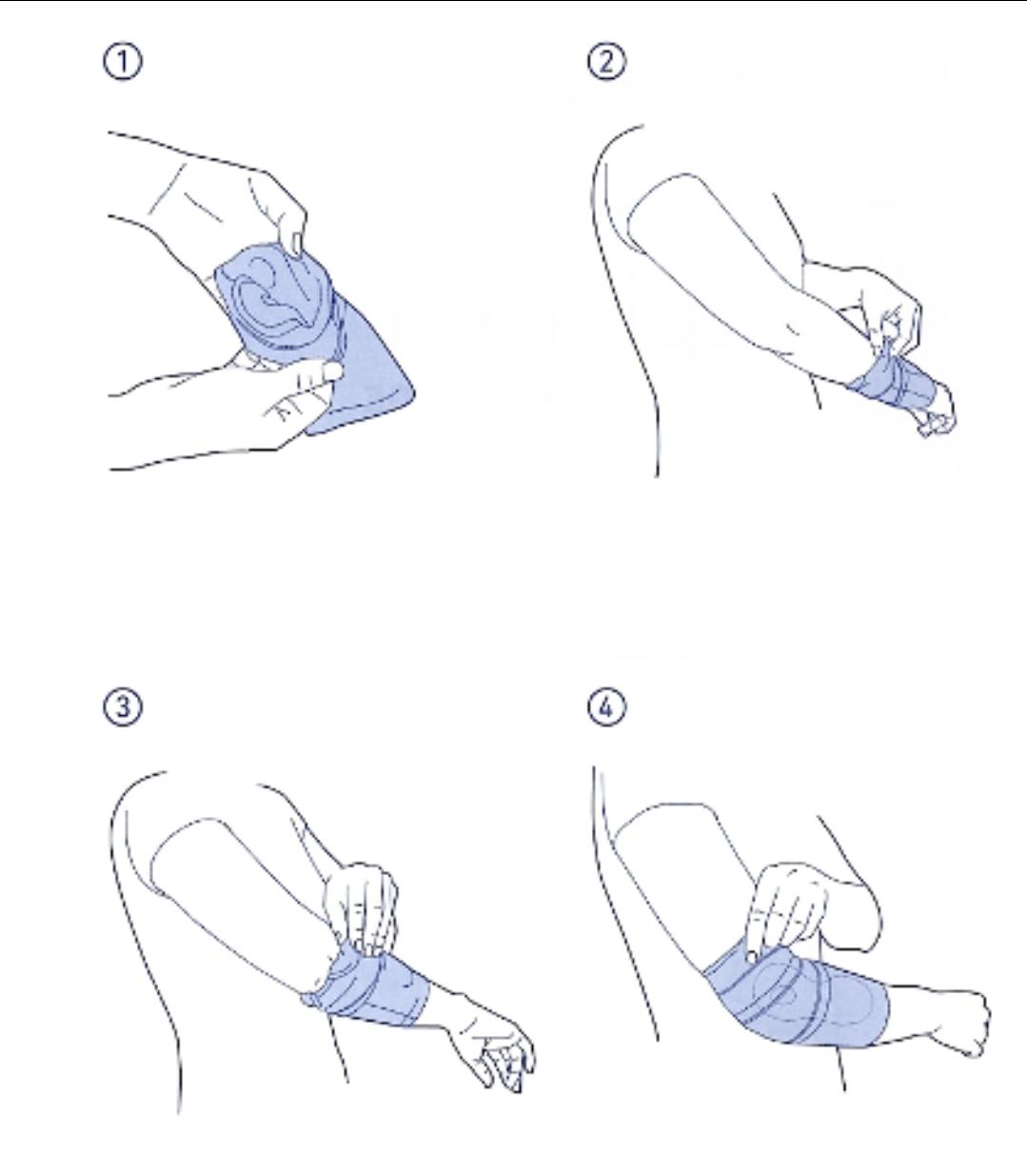 ①

②

③

④