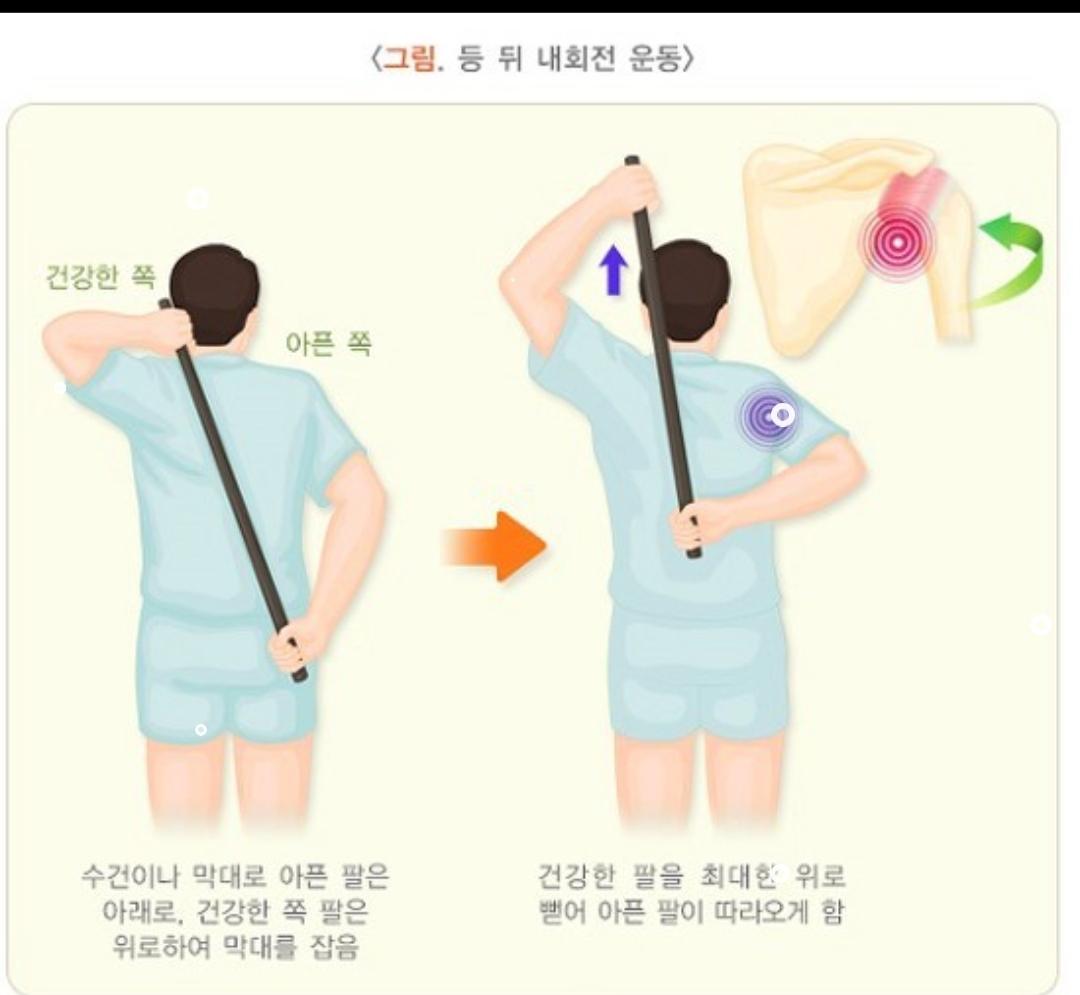 〈그림. 등 뒤 내회전 운동〉

건강한 쪽

아픈 쪽

수건이나 막대로 아픈 팔은 아래로, 건강한 쪽 팔은 위로하여 막대를 잡음

건강한 팔을 최대한 위로 뻗어 아픈 팔이 따라오게 함