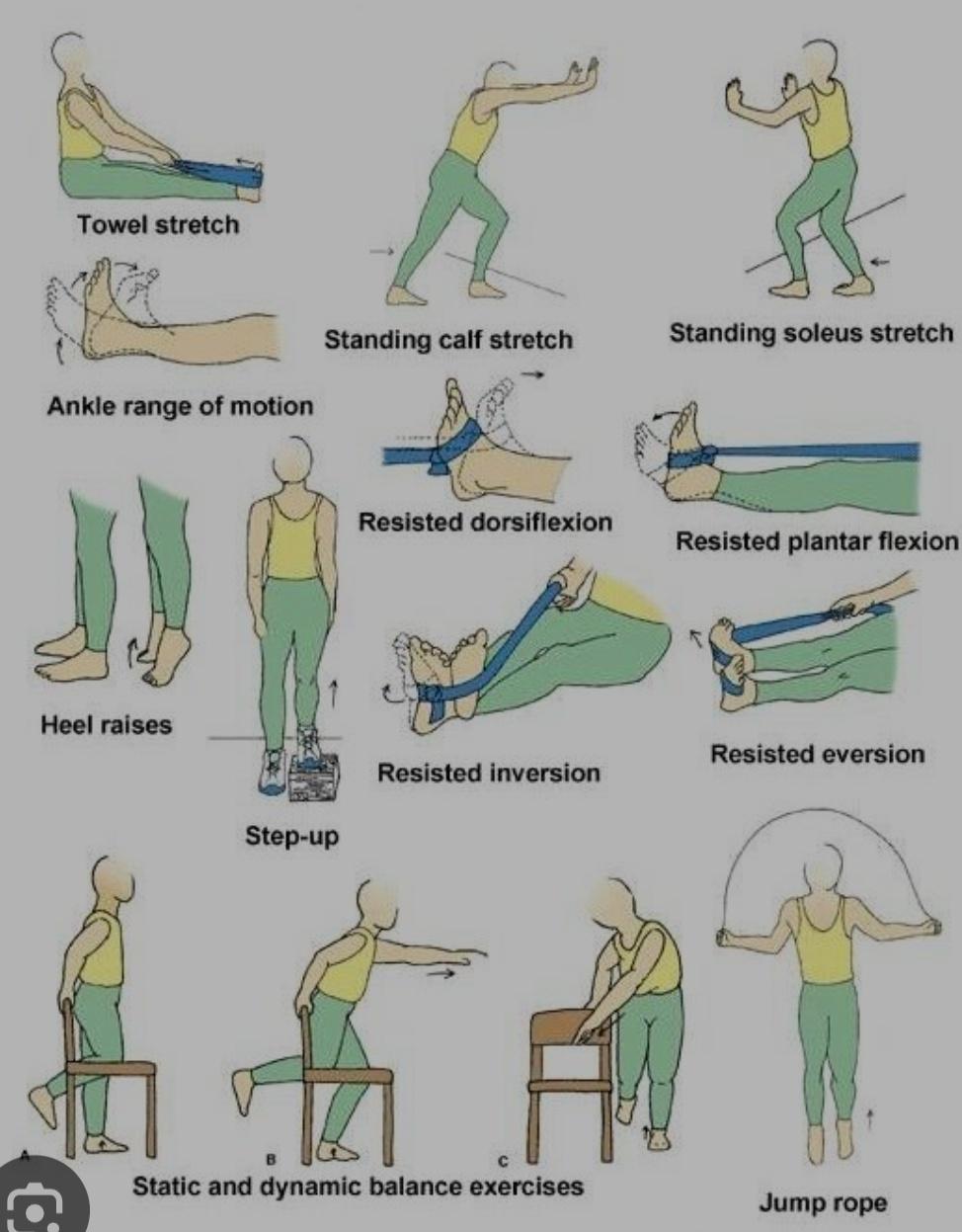 Towel stretch

Standing calf stretch

Standing soleus stretch

Ankle range of motion

Resisted dorsiflexion

Resisted plantar flexion

Heel raises

Step-up

Resisted inversion

Resisted eversion

A

B

C

Static and dynamic balance exercises

Jump rope