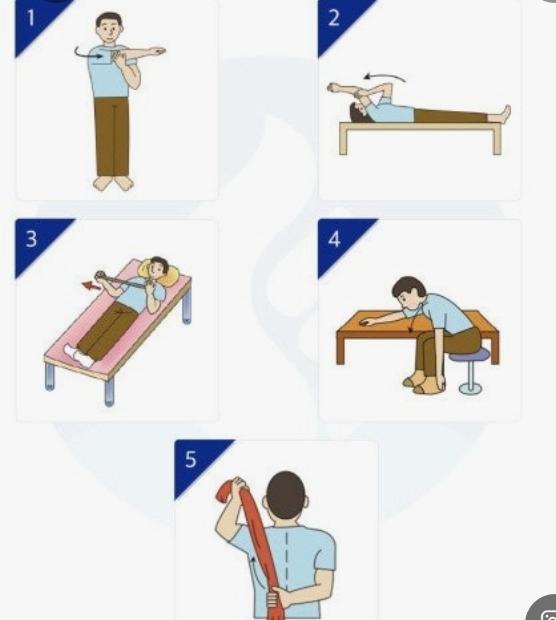 1

2

3

4

5