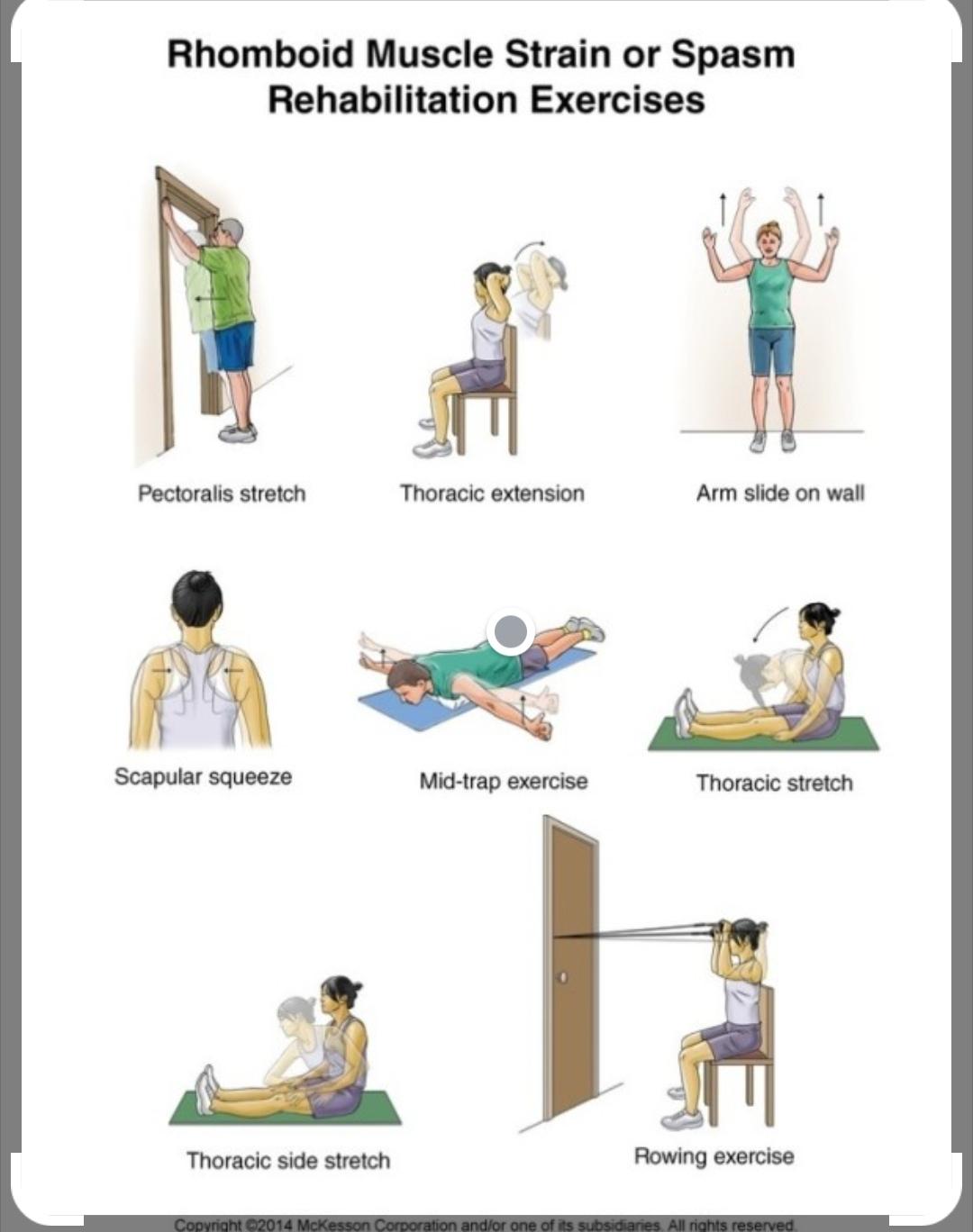 Rhomboid Muscle Strain or Spasm
Rehabilitation Exercises

Pectoralis stretch

Thoracic extension

Arm slide on wall

Scapular squeeze

Mid-trap exercise

Thoracic stretch

Thoracic side stretch

Rowing exercise

Copyright ©2014 McKesson Corporation and/or one of its subsidiaries. All rights reserved.