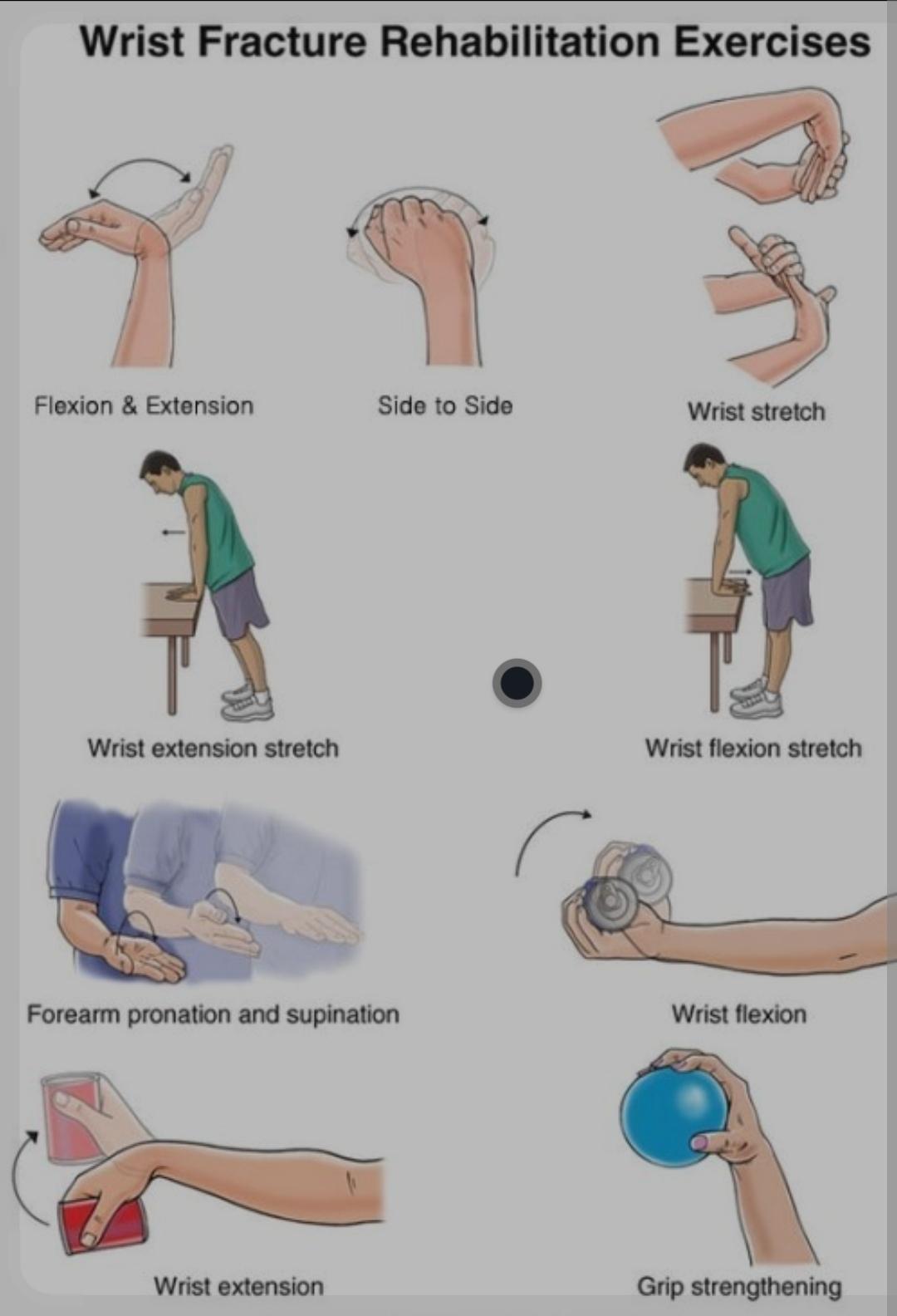 Wrist Fracture Rehabilitation Exercises

Flexion & Extension

Side to Side

Wrist stretch

Wrist extension stretch

Wrist flexion stretch

Forearm pronation and supination

Wrist flexion

Wrist extension

Grip strengthening