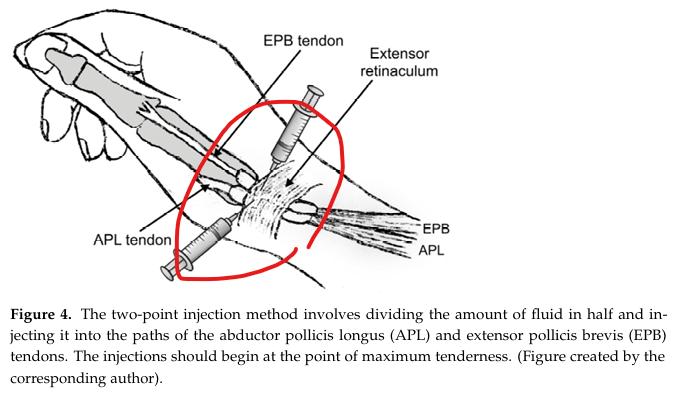 EPB tendon

Extensor retinaculum

APL tendon

EPB

APL

**Figure 4.** The two-point injection method involves dividing the amount of fluid in half and injecting it into the paths of the abductor pollicis longus (APL) and extensor pollicis brevis (EPB) tendons. The injections should begin at the point of maximum tenderness. (Figure created by the corresponding author).