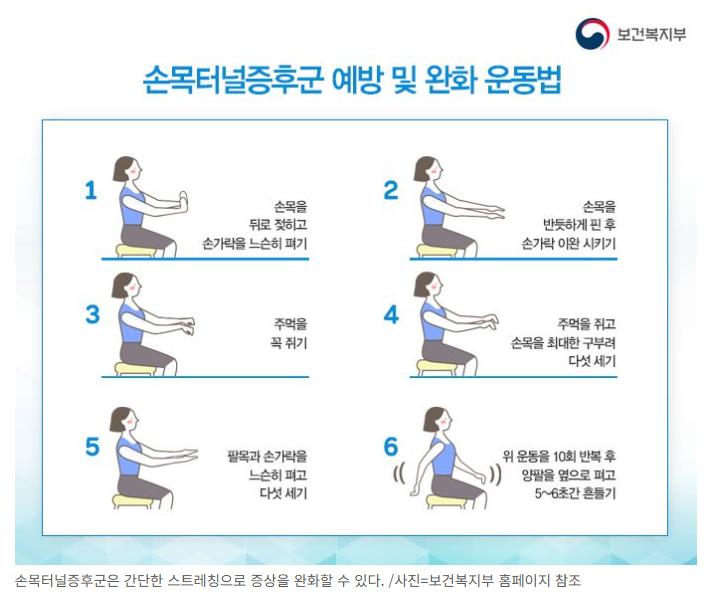 보건복지부

손목터널증후군 예방 및 완화 운동법

1
손목을
뒤로 젖히고
손가락을 느슨히 펴기

2
손목을
반듯하게 핀 후
손가락 이완 시키기

3
주먹을
꼭 쥐기

4
주먹을 쥐고
손목을 최대한 구부려
다섯 세기

5
팔목과 손가락을
느슨히 펴고
다섯 세기

6
위 운동을 10회 반복 후
양팔을 옆으로 펴고
5~6초간 흔들기

손목터널증후군은 간단한 스트레칭으로 증상을 완화할 수 있다. /사진=보건복지부 홈페이지 참조