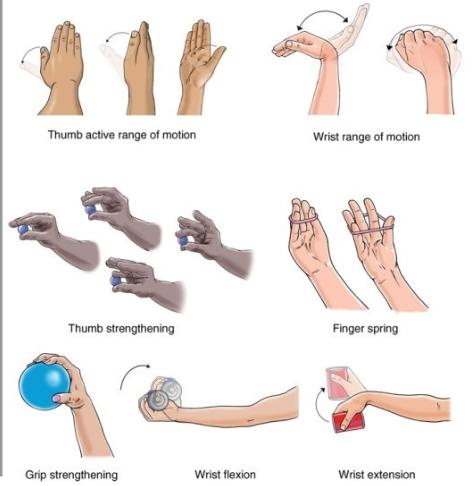 Thumb active range of motion

Wrist range of motion

Thumb strengthening

Finger spring

Grip strengthening

Wrist flexion

Wrist extension