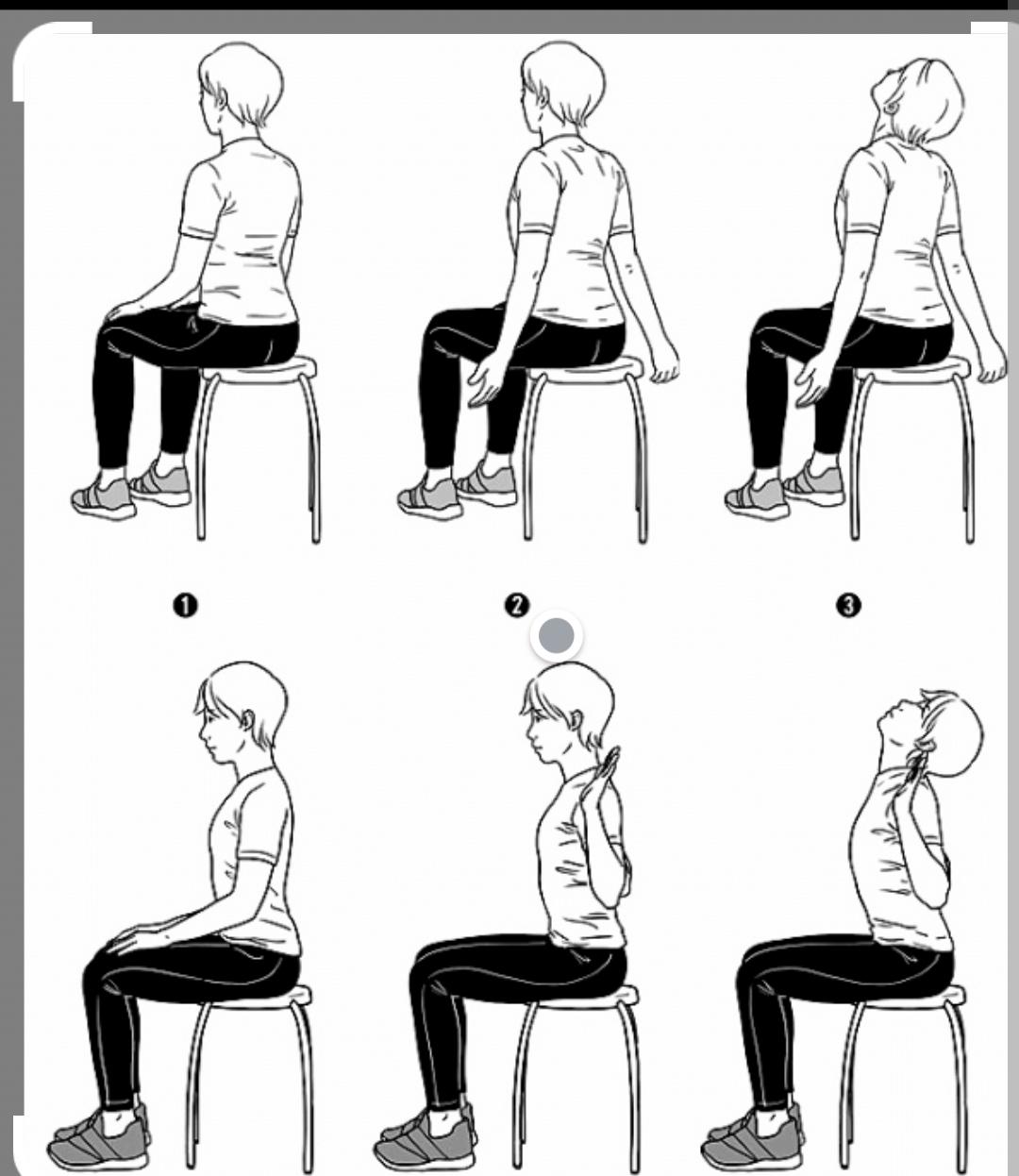 ❶

❷

❸