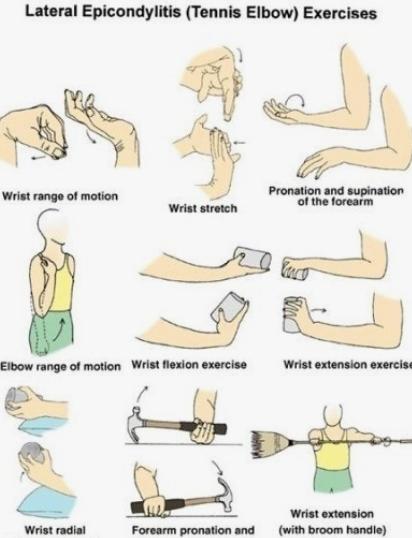 Lateral Epicondylitis (Tennis Elbow) Exercises

Wrist range of motion

Wrist stretch

Pronation and supination of the forearm

Elbow range of motion

Wrist flexion exercise

Wrist extension exercise

Wrist radial

Forearm pronation and

Wrist extension (with broom handle)