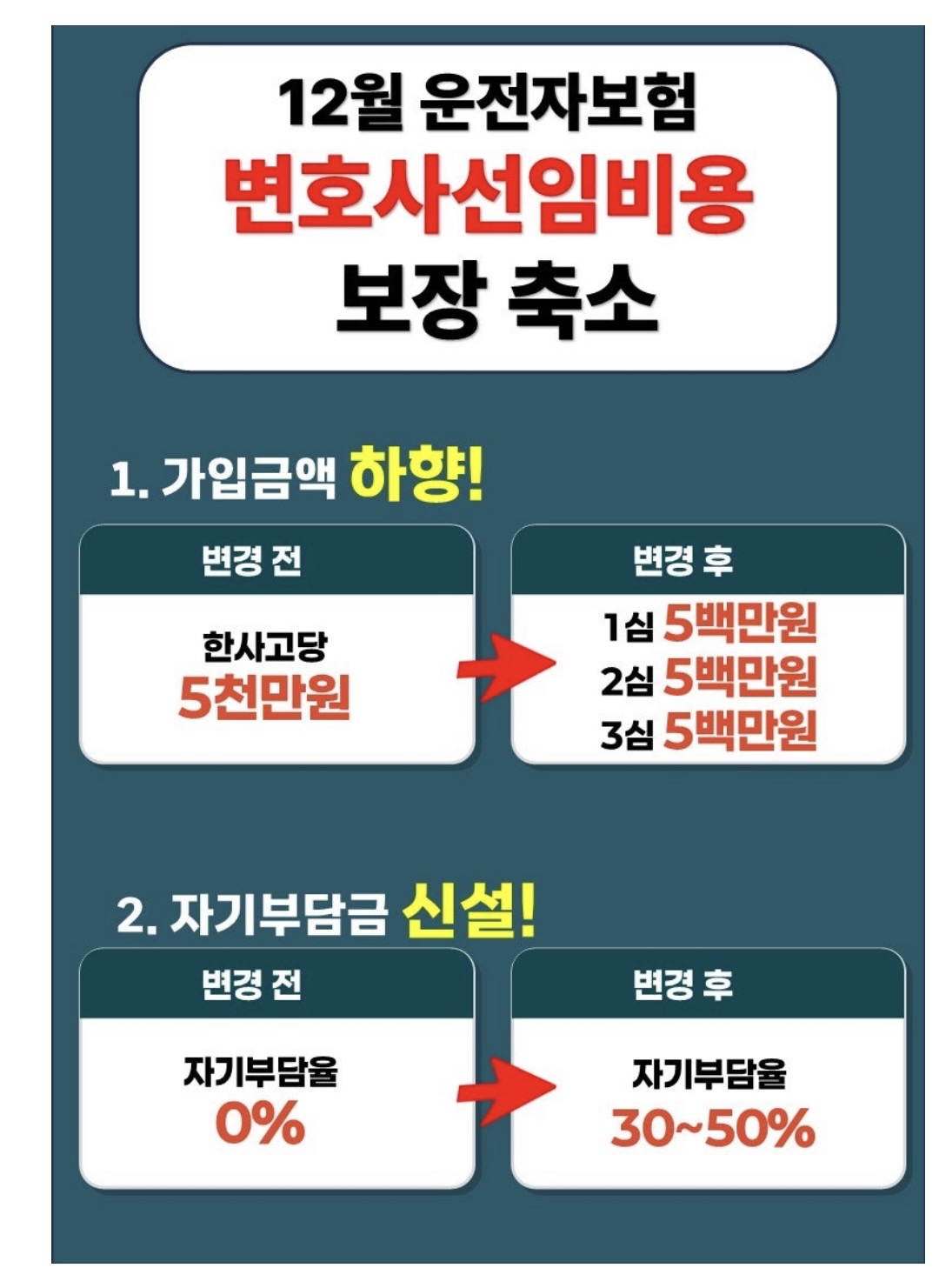 12월 운전자보험
변호사선임비용
보장 축소

1. 가입금액 하향!

변경 전

한사고당
5천만원

변경 후

1심 5백만원
2심 5백만원
3심 5백만원

2. 자기부담금 신설!

변경 전

자기부담율
0%

변경 후

자기부담율
30~50%