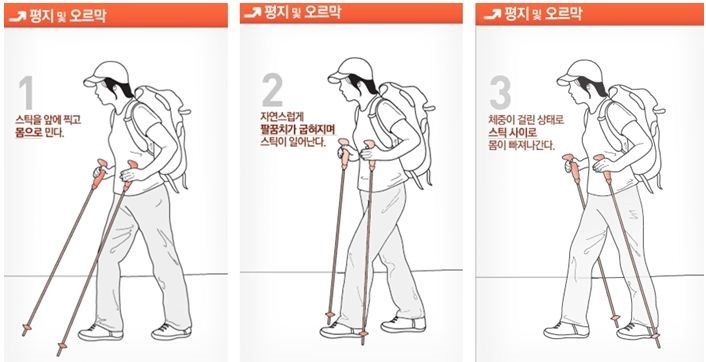 평지 및 오르막

1
스틱을 앞에 찍고
몸으로 민다.

평지 및 오르막

2
자연스럽게
팔꿈치가 굽혀지며
스틱이 일어난다.

평지 및 오르막

3
체중이 걸린 상태로
스틱 사이로
몸이 빠져나간다.